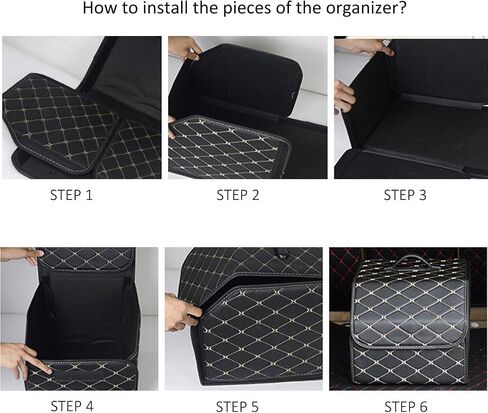 How to install the pieces of the organizer?

STEP 1

STEP 2

STEP 3

STEP 4

STEP 5

STEP 6