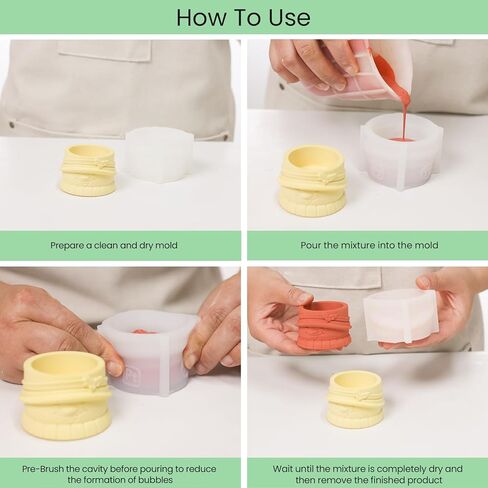 How To Use

Prepare a clean and dry mold

Pour the mixture into the mold

Pre-Brush the cavity before pouring to reduce the formation of bubbles

Wait until the mixture is completely dry and then remove the finished product