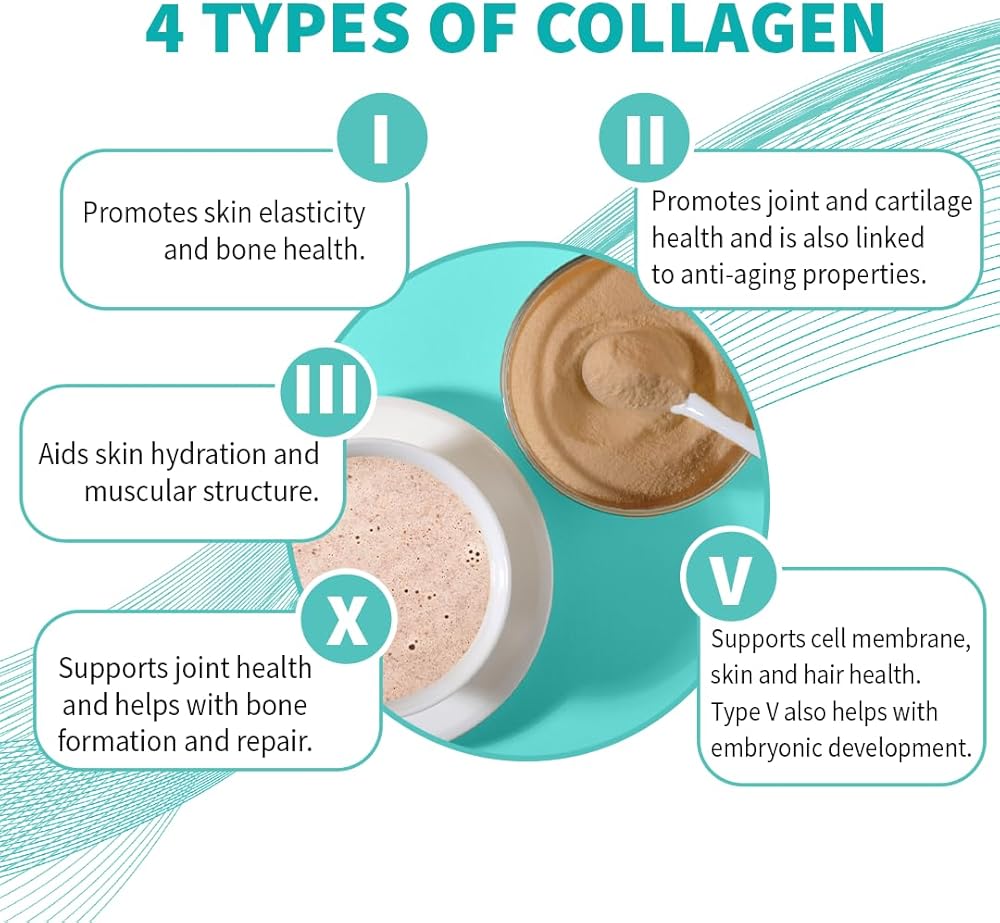 4 TYPES OF COLLAGEN

I
Promotes skin elasticity and bone health.

II
Promotes joint and cartilage health and is also linked to anti-aging properties.

III
Aids skin hydration and muscular structure.

X
Supports joint health and helps with bone formation and repair.

V
Supports cell membrane, skin and hair health. Type V also helps with embryonic development.