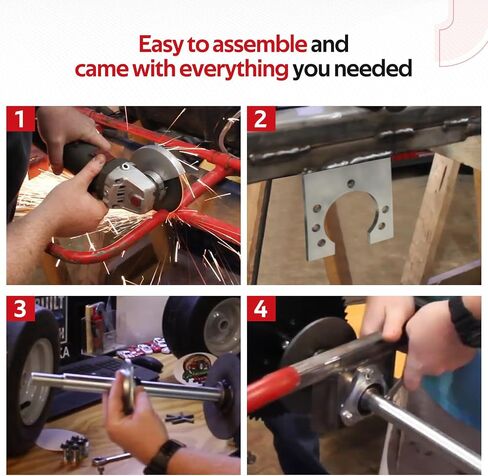 Easy to assemble and came with everything you needed

1

2

3

4