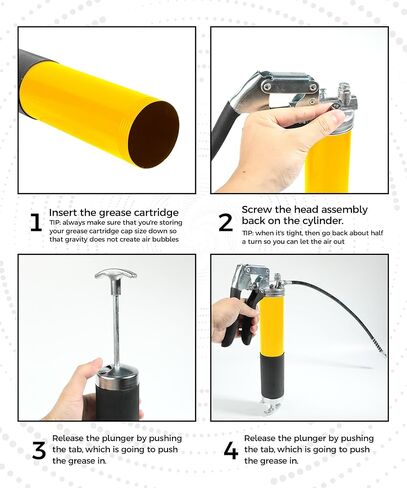 1 Insert the grease cartridge
TIP: always make sure that you're storing your grease cartridge cap size down so that gravity does not create air bubbles

2 Screw the head assembly back on the cylinder.
TIP: when it's tight, then go back about half a turn so you can let the air out

3 Release the plunger by pushing the tab, which is going to push the grease in.

4 Release the plunger by pushing the tab, which is going to push the grease in.