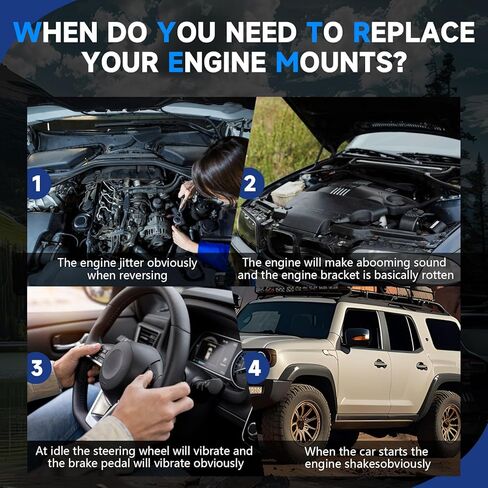 WHEN DO YOU NEED TO REPLACE YOUR ENGINE MOUNTS?

1

The engine jitter obviously when reversing

2

The engine will make abooming sound and the engine bracket is basically rotten

3

At idle the steering wheel will vibrate and the brake pedal will vibrate obviously

4

When the car starts the engine shakesobviously