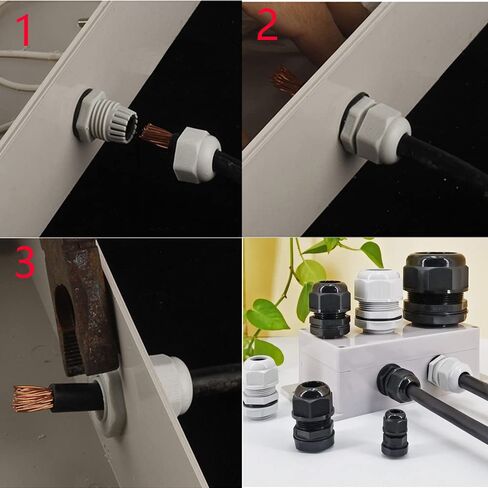 1

2

3