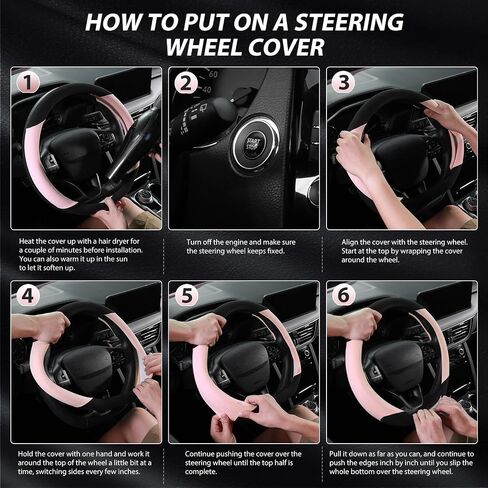 HOW TO PUT ON A STEERING WHEEL COVER

1

Heat the cover up with a hair dryer for a couple of minutes before installation. You can also warm it up in the sun to let it soften up.

2

60
40
START STOP

Turn off the engine and make sure the steering wheel keeps fixed.

3

Align the cover with the steering wheel. Start at the top by wrapping the cover around the wheel.

4

Hold the cover with one hand and work it around the top of the wheel a little bit at a time, switching sides every few inches.

5

Continue pushing the cover over the steering wheel until the top half is complete.

6

Pull it down as far as you can, and continue to push the edges inch by inch until you slip the whole bottom over the steering wheel.