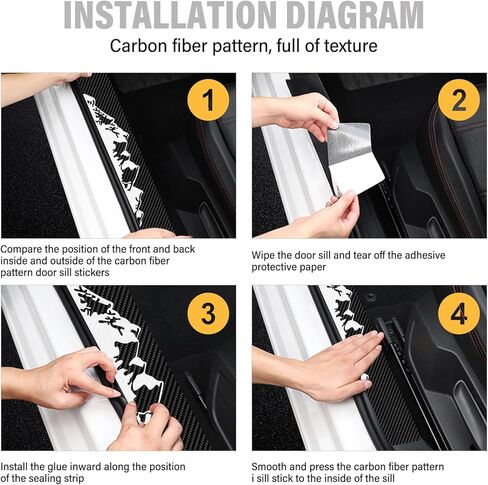 INSTALLATION DIAGRAM

Carbon fiber pattern, full of texture

1

Compare the position of the front and back inside and outside of the carbon fiber pattern door sill stickers

2

Wipe the door sill and tear off the adhesive protective paper

3

Install the glue inward along the position of the sealing strip

4

Smooth and press the carbon fiber pattern i sill stick to the inside of the sill