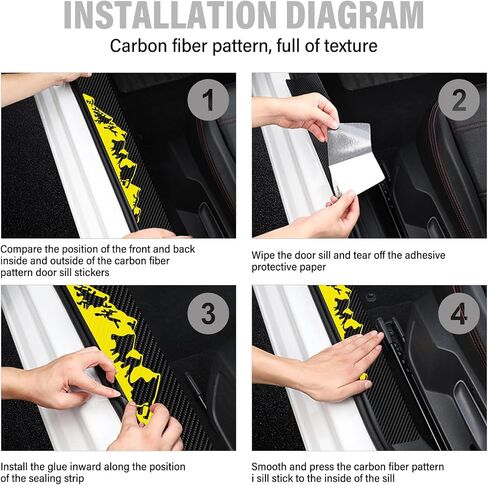 INSTALLATION DIAGRAM
Carbon fiber pattern, full of texture

1

Compare the position of the front and back inside and outside of the carbon fiber pattern door sill stickers

2

Wipe the door sill and tear off the adhesive protective paper

3

Install the glue inward along the position of the sealing strip

4

Smooth and press the carbon fiber pattern i sill stick to the inside of the sill