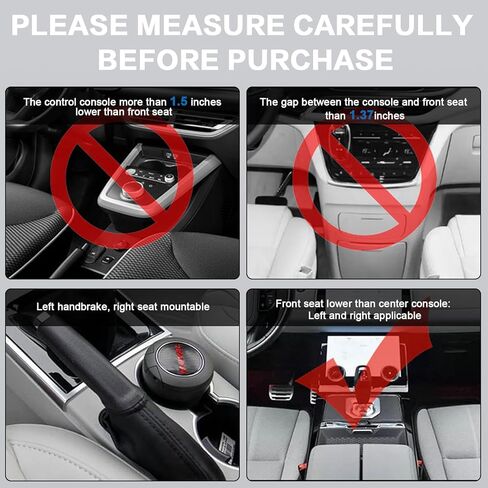 PLEASE MEASURE CAREFULLY BEFORE PURCHASE

The control console more than 1.5 inches lower than front seat

The gap between the console and front seat than 1.37inches

Left handbrake, right seat mountable

Front seat lower than center console: Left and right applicable