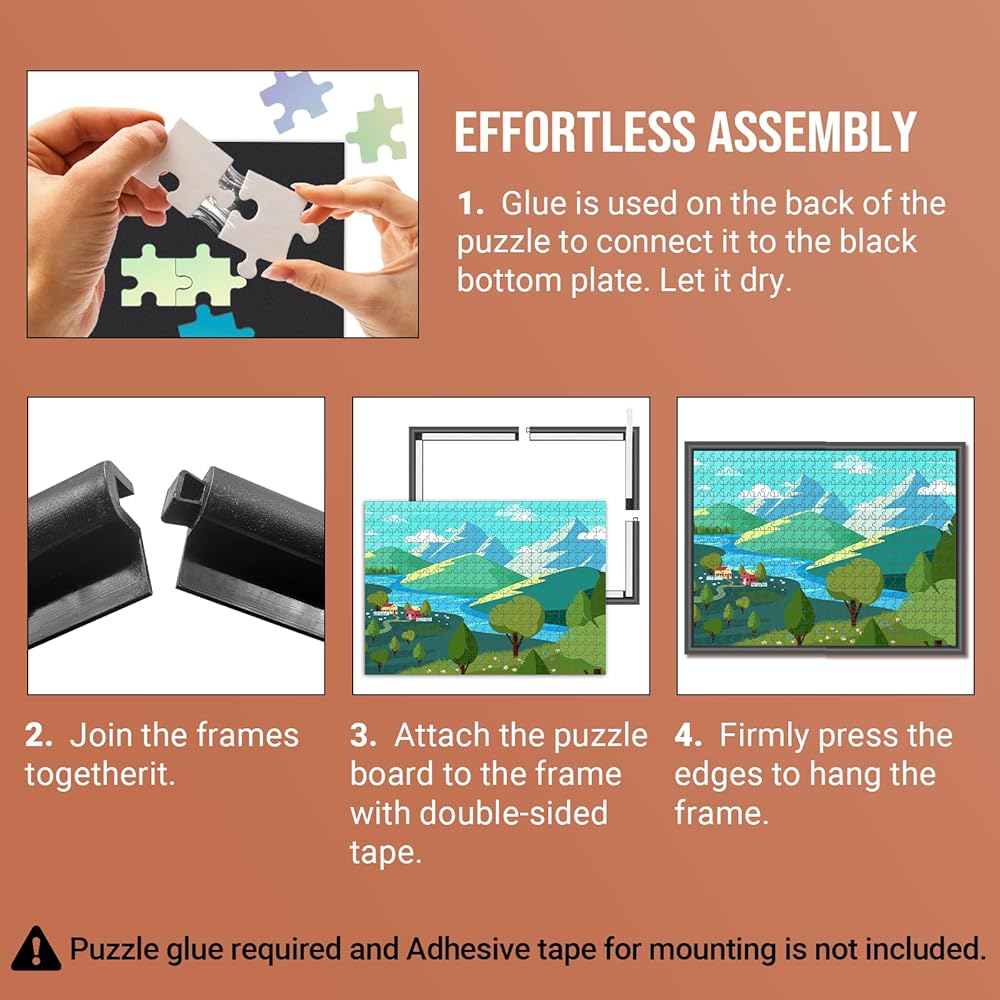 EFFORTLESS ASSEMBLY

1. Glue is used on the back of the puzzle to connect it to the black bottom plate. Let it dry.

2. Join the frames togetherit.

3. Attach the puzzle board to the frame with double-sided tape.

4. Firmly press the edges to hang the frame.

Puzzle glue required and Adhesive tape for mounting is not included.