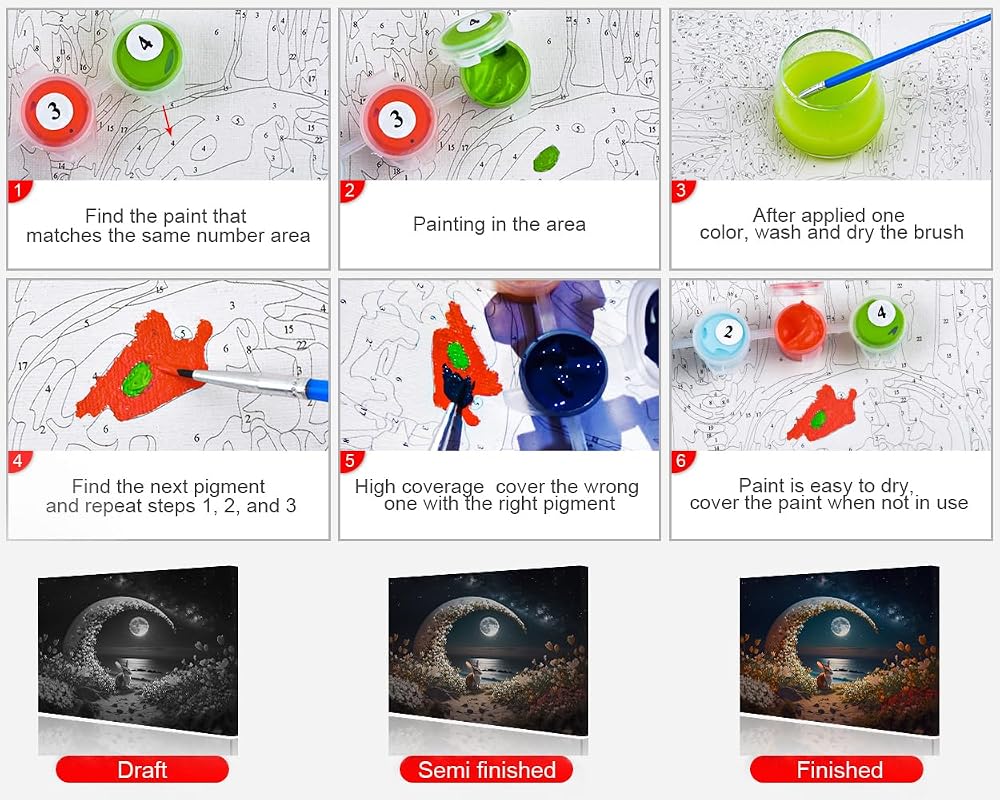 1
Find the paint that matches the same number area

2
Painting in the area

3
After applied one color, wash and dry the brush

4
Find the next pigment and repeat steps 1, 2, and 3

5
High coverage cover the wrong one with the right pigment

6
Paint is easy to dry, cover the paint when not in use

Draft

Semi finished

Finished