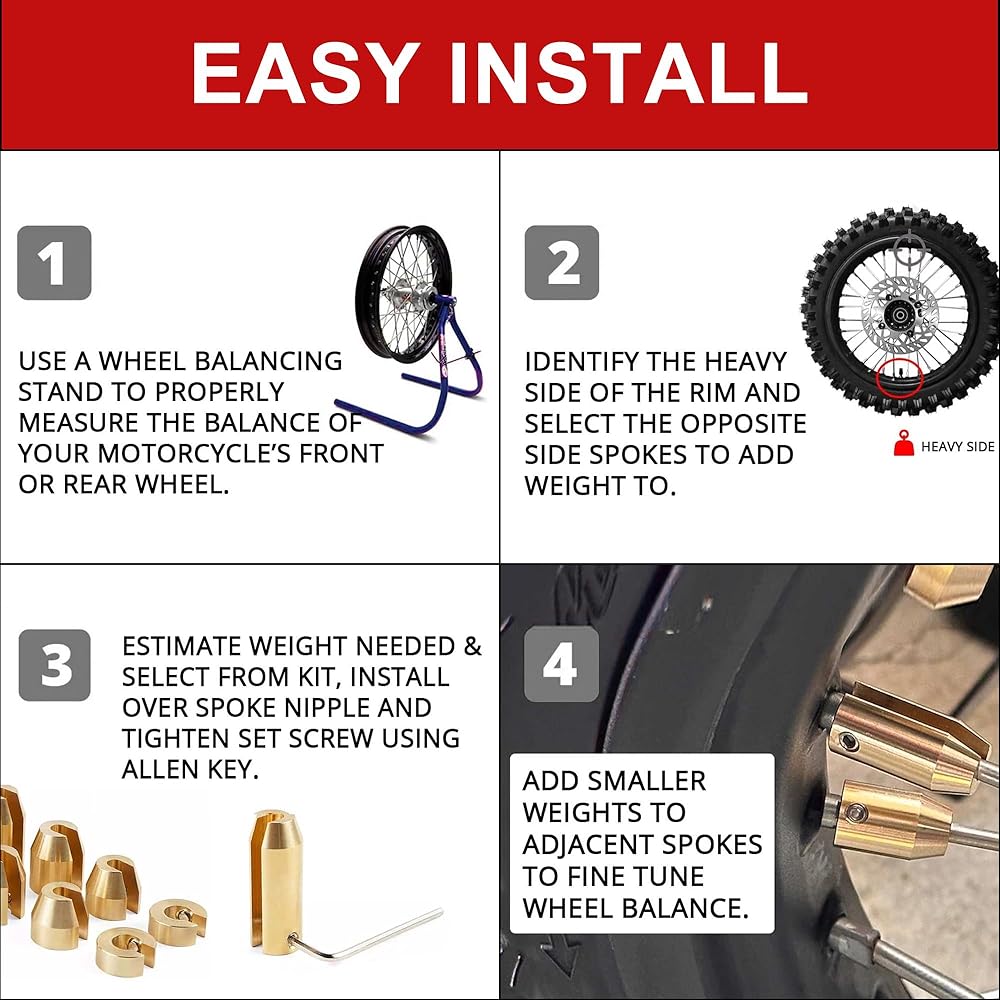 EASY INSTALL

1

USE A WHEEL BALANCING STAND TO PROPERLY MEASURE THE BALANCE OF YOUR MOTORCYCLE'S FRONT OR REAR WHEEL.

2

IDENTIFY THE HEAVY SIDE OF THE RIM AND SELECT THE OPPOSITE SIDE SPOKES TO ADD WEIGHT TO.

HEAVY SIDE

3

ESTIMATE WEIGHT NEEDED & SELECT FROM KIT, INSTALL OVER SPOKE NIPPLE AND TIGHTEN SET SCREW USING ALLEN KEY.

4

ADD SMALLER WEIGHTS TO ADJACENT SPOKES TO FINE TUNE WHEEL BALANCE.