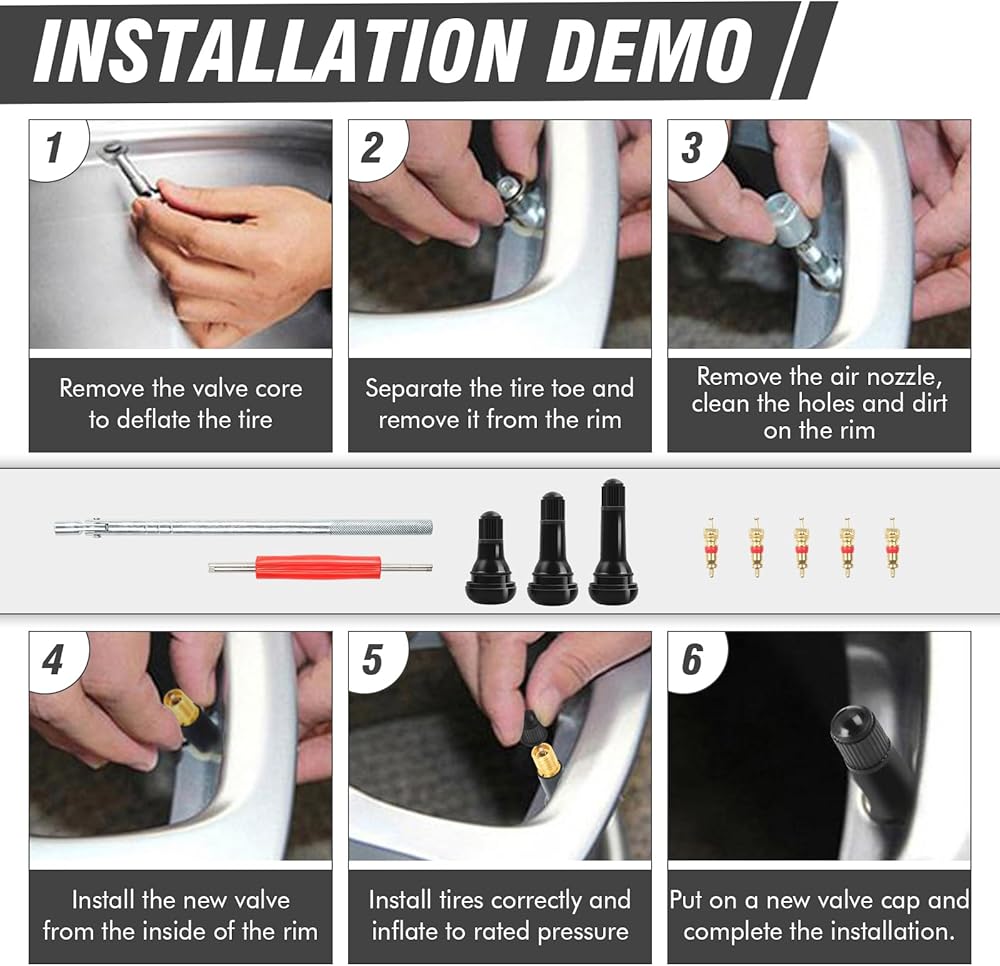 INSTALLATION DEMO

1

Remove the valve core to deflate the tire

2

Separate the tire toe and remove it from the rim

3

Remove the air nozzle, clean the holes and dirt on the rim

4

Install the new valve from the inside of the rim

5

Install tires correctly and inflate to rated pressure

6

Put on a new valve cap and complete the installation.