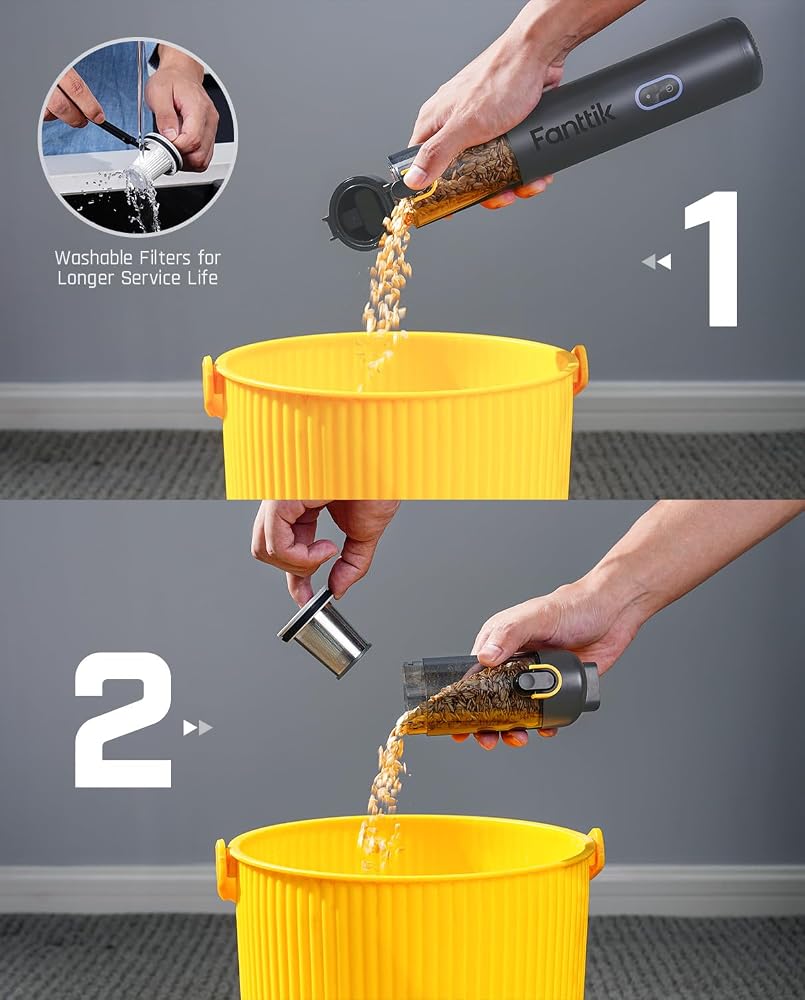 Washable Filters for Longer Service Life

Fanttik

1

2