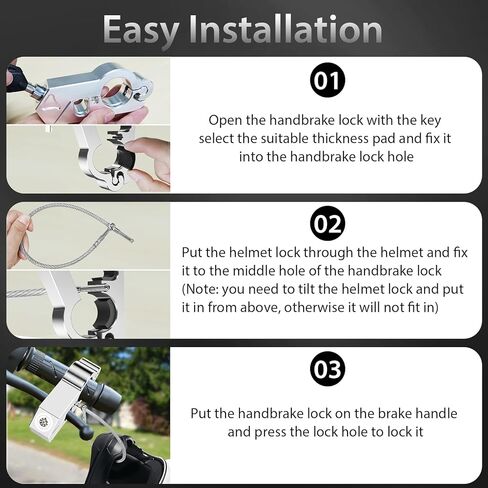 Easy Installation

01

Open the handbrake lock with the key select the suitable thickness pad and fix it into the handbrake lock hole

02

Put the helmet lock through the helmet and fix it to the middle hole of the handbrake lock (Note: you need to tilt the helmet lock and put it in from above, otherwise it will not fit in)

03

Put the handbrake lock on the brake handle and press the lock hole to lock it