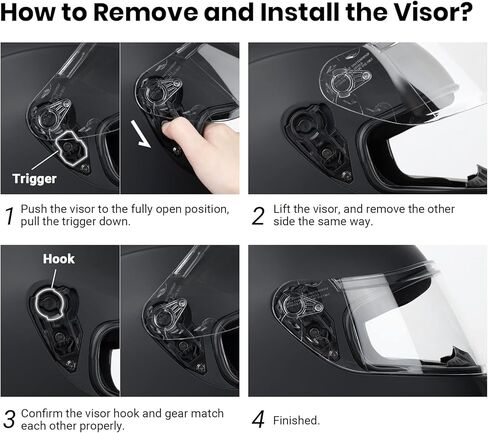 How to Remove and Install the Visor?

Trigger

1 Push the visor to the fully open position, pull the trigger down.

2 Lift the visor, and remove the other side the same way.

Hook

3 Confirm the visor hook and gear match each other properly.

4 Finished.