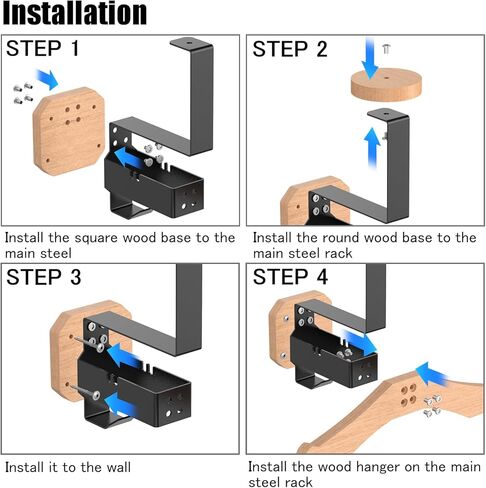 Installation

STEP 1

Install the square wood base to the main steel

STEP 2

Install the round wood base to the main steel rack

STEP 3

Install it to the wall

STEP 4

Install the wood hanger on the main steel rack