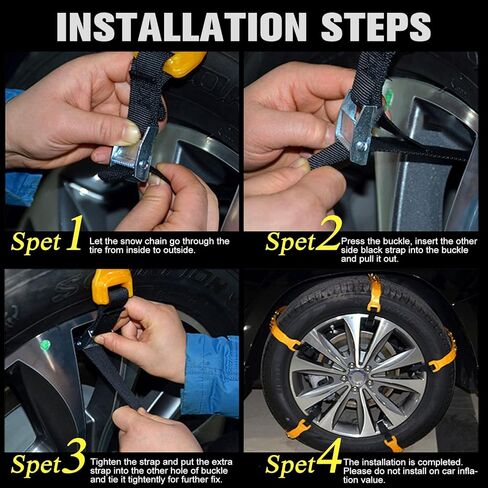 INSTALLATION STEPS

Spet 1 Let the snow chain go through the tire from inside to outside.

Spet 2 Press the buckle, insert the other side black strap into the buckle and pull it out.

Spet 3 Tighten the strap and put the extra strap into the other hole of buckle and tie it tightently for further fix.

Spet 4 The installation is completed. Please do not install on car inflation value.