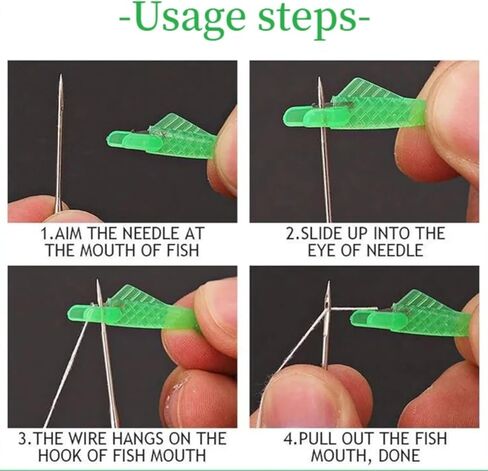 -Usage steps-

1.AIM THE NEEDLE AT THE MOUTH OF FISH

2.SLIDE UP INTO THE EYE OF NEEDLE

3.THE WIRE HANGS ON THE HOOK OF FISH MOUTH

4.PULL OUT THE FISH MOUTH, DONE