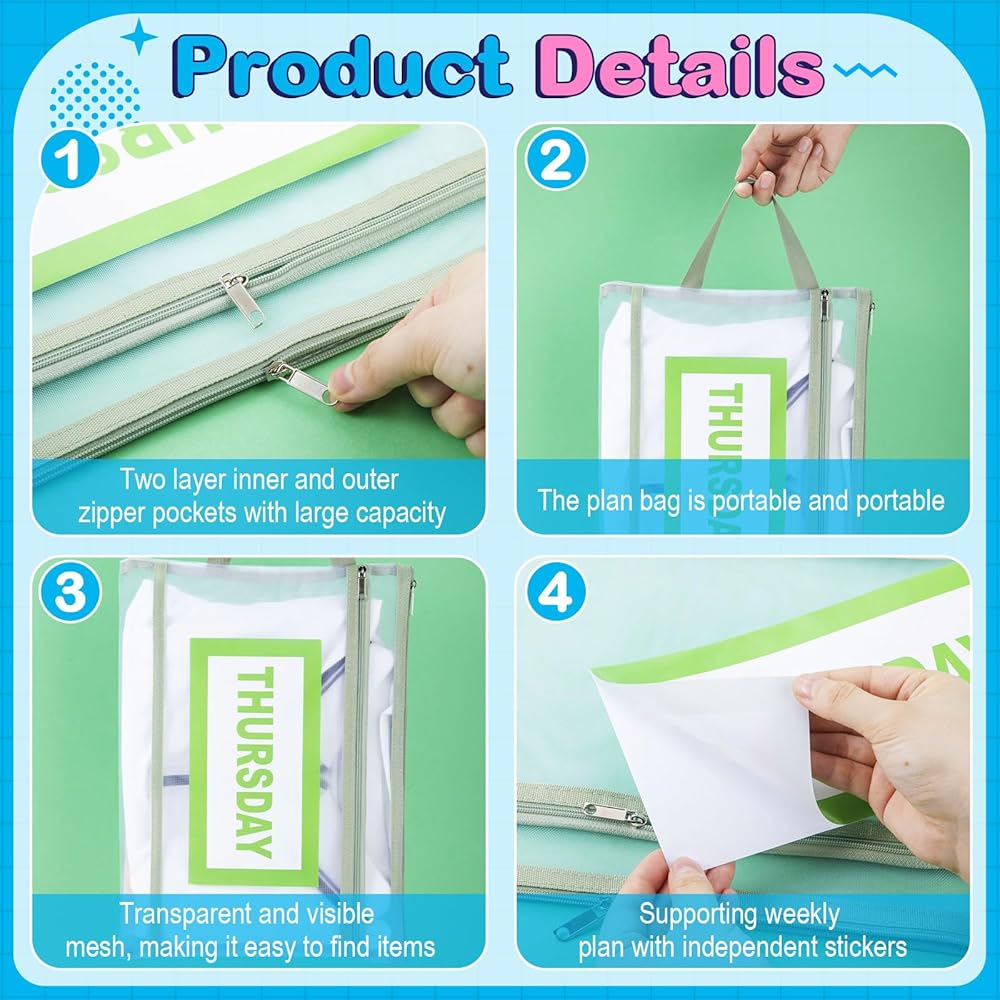 Product Details

1

Two layer inner and outer zipper pockets with large capacity

2

THURSDAY

The plan bag is portable and portable

3

THURSDAY

Transparent and visible mesh, making it easy to find items

4

Supporting weekly plan with independent stickers