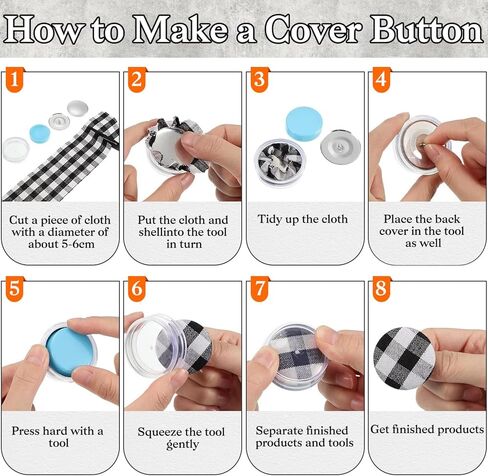 How to Make a Cover Button

1
Cut a piece of cloth with a diameter of about 5-6cm

2
Put the cloth and shellinto the tool in turn

3
Tidy up the cloth

4
Place the back cover in the tool as well

5
Press hard with a tool

6
Squeeze the tool gently

7
Separate finished products and tools

8
Get finished products