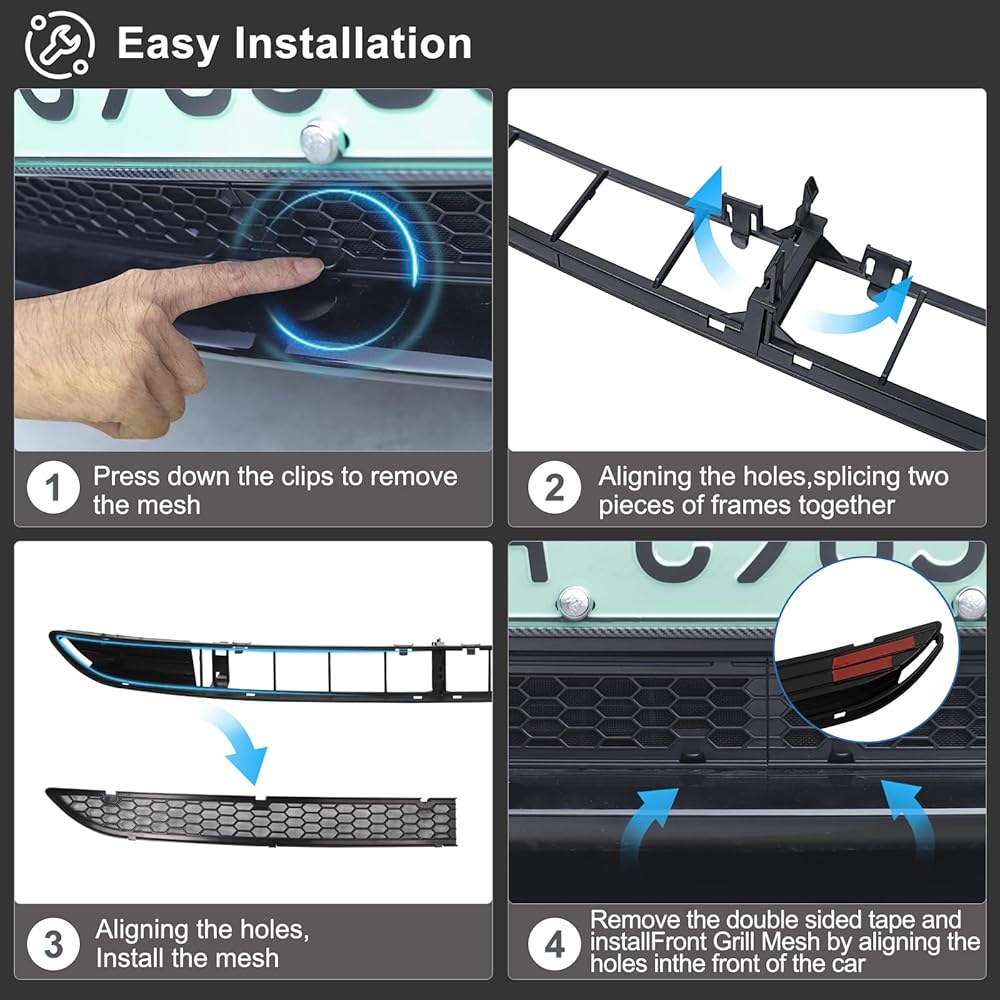 Easy Installation

1 Press down the clips to remove the mesh

2 Aligning the holes,splicing two pieces of frames together

3 Aligning the holes, Install the mesh

4 Remove the double sided tape and installFront Grill Mesh by aligning the holes inthe front of the car