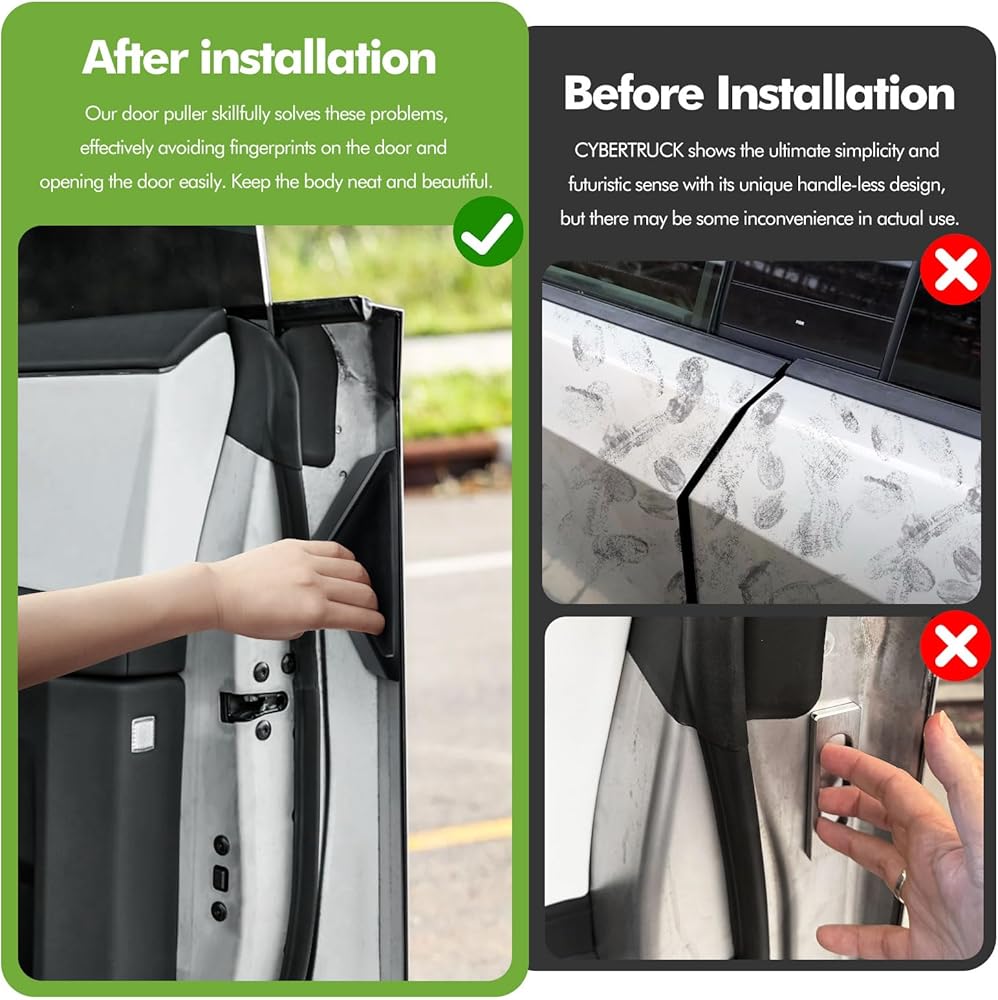 After installation

Our door puller skillfully solves these problems, effectively avoiding fingerprints on the door and opening the door easily. Keep the body neat and beautiful.

Before Installation

CYBERTRUCK shows the ultimate simplicity and futuristic sense with its unique handle-less design, but there may be some inconvenience in actual use.