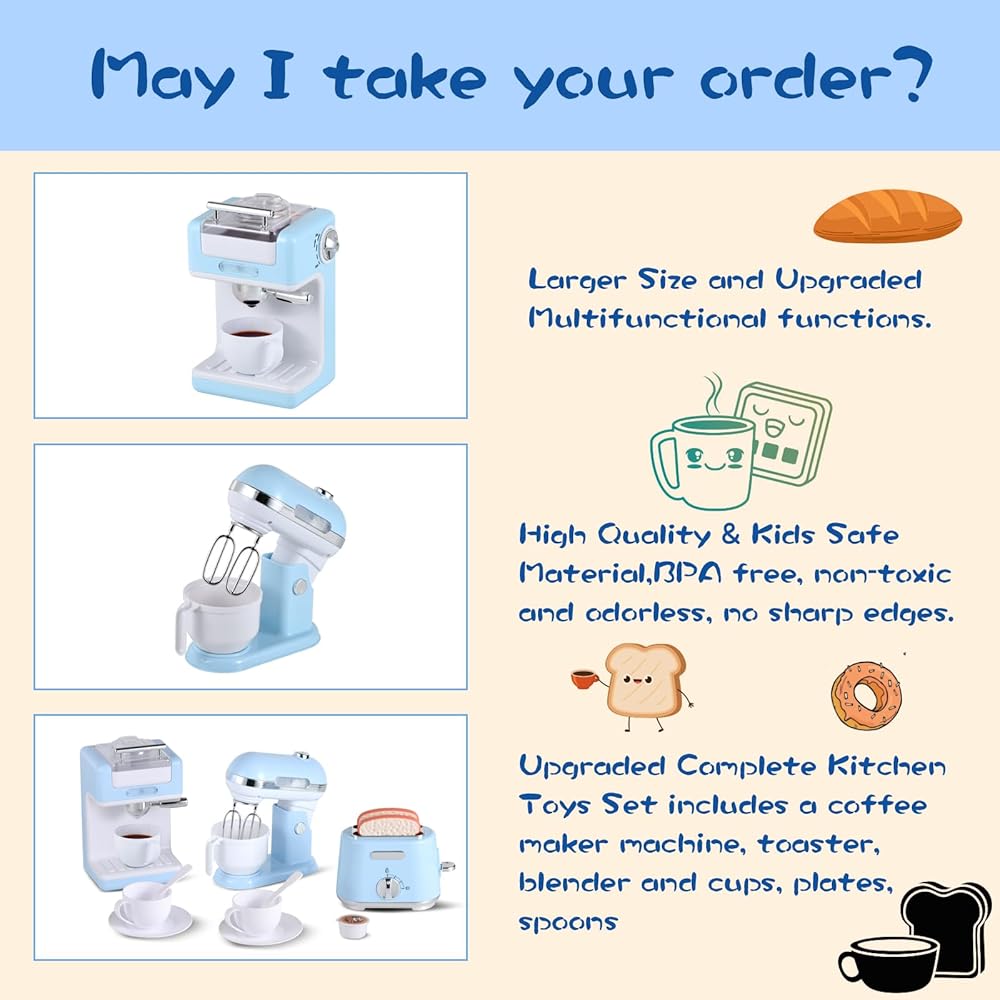 May I take your order?

Larger Size and Upgraded Multifunctional functions.

High Quality & Kids Safe Material,BPA free, non-toxic and odorless, no sharp edges.

Upgraded Complete Kitchen Toys Set includes a coffee maker machine, toaster, blender and cups, plates, spoons