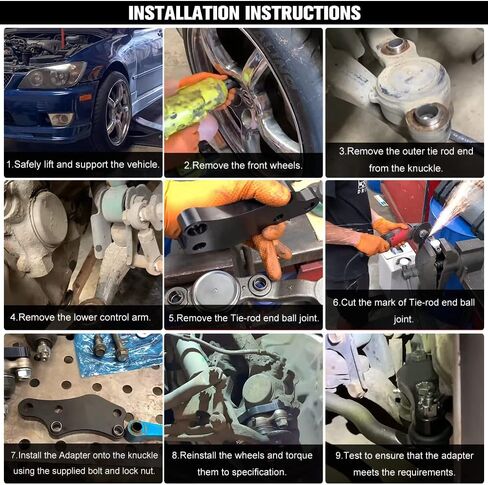 INSTALLATION INSTRUCTIONS

1.Safely lift and support the vehicle.

2.Remove the front wheels.

3.Remove the outer tie rod end from the knuckle.

4.Remove the lower control arm.

5.Remove the Tie-rod end ball joint.

6.Cut the mark of Tie-rod end ball joint.

7.Install the Adapter onto the knuckle using the supplied bolt and lock nut.

8.Reinstall the wheels and torque them to specification.

9.Test to ensure that the adapter meets the requirements.