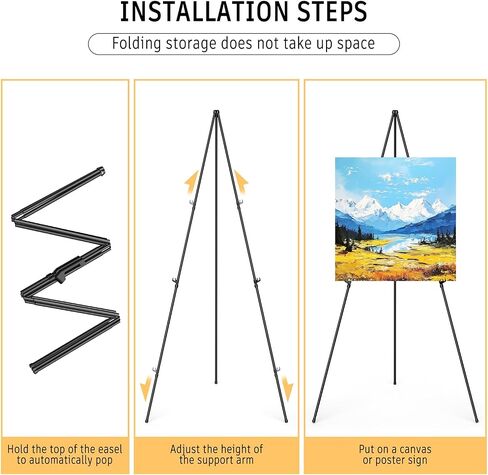 INSTALLATION STEPS

Folding storage does not take up space

Hold the top of the easel to automatically pop

Adjust the height of the support arm

Put on a canvas or poster sign