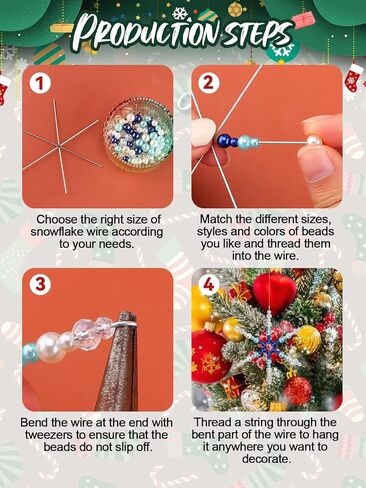 PRODUCTION STEPS

1

Choose the right size of snowflake wire according to your needs.

2

Match the different sizes, styles and colors of beads you like and thread them into the wire.

3

Bend the wire at the end with tweezers to ensure that the beads do not slip off.

4

Thread a string through the bent part of the wire to hang it anywhere you want to decorate.