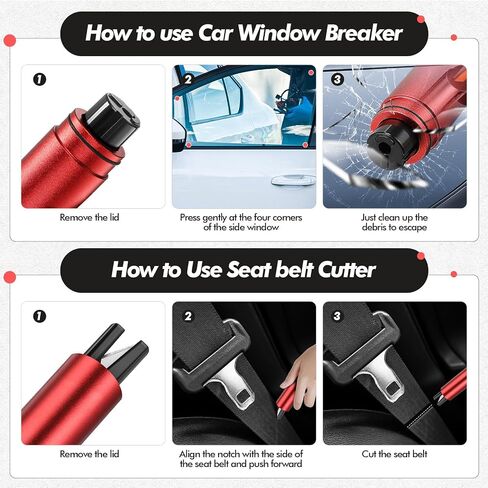 How to use Car Window Breaker

1
Remove the lid

2
Press gently at the four corners of the side window

3
Just clean up the debris to escape

How to Use Seat belt Cutter

1
Remove the lid

2
Align the notch with the side of the seat belt and push forward

3
Cut the seat belt