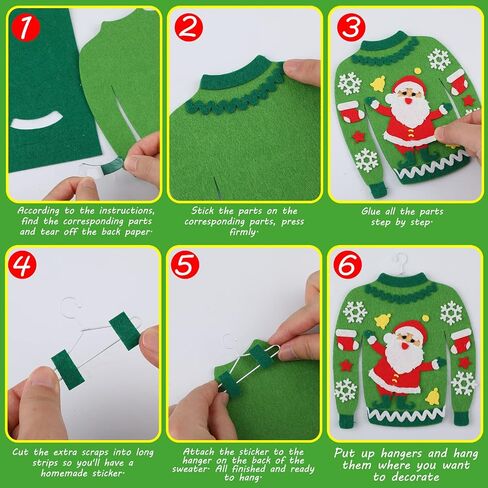 1

According to the instructions, find the corresponding parts and tear off the back paper.

2

Stick the parts on the corresponding parts, press firmly.

3

Glue all the parts step by step.

4

Cut the extra scraps into long strips so you'll have a homemade sticker.

5

Attach the sticker to the hanger on the back of the sweater. All finished and ready to hang.

6

Put up hangers and hang them where you want to decorate