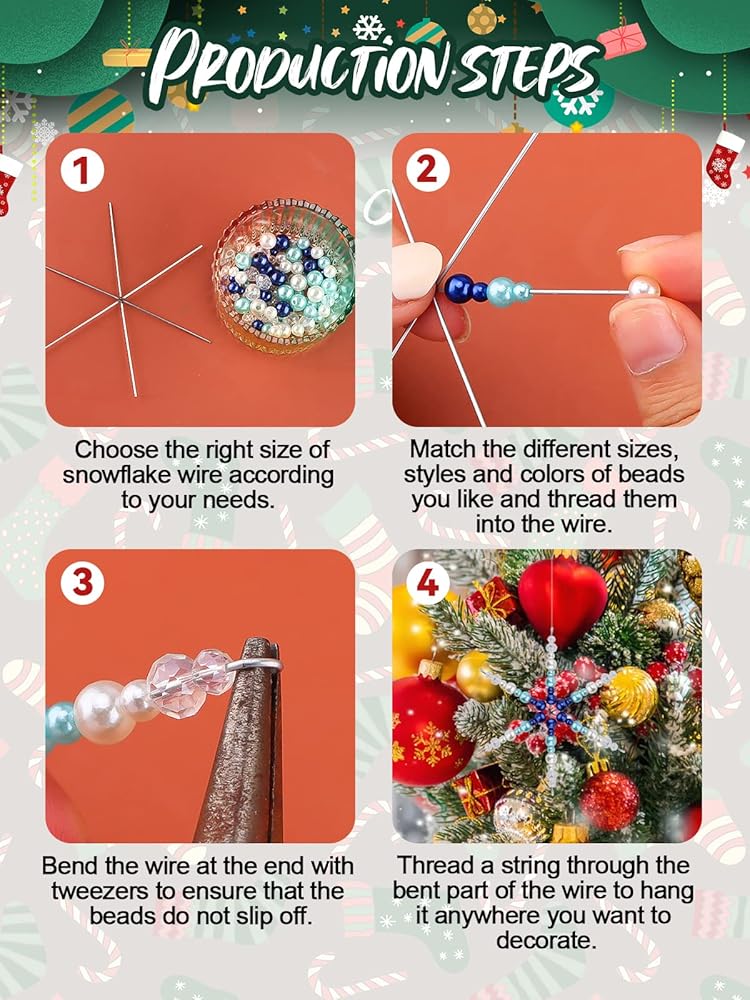 PRODUCTION STEPS

1

Choose the right size of snowflake wire according to your needs.

2

Match the different sizes, styles and colors of beads you like and thread them into the wire.

3

Bend the wire at the end with tweezers to ensure that the beads do not slip off.

4

Thread a string through the bent part of the wire to hang it anywhere you want to decorate.