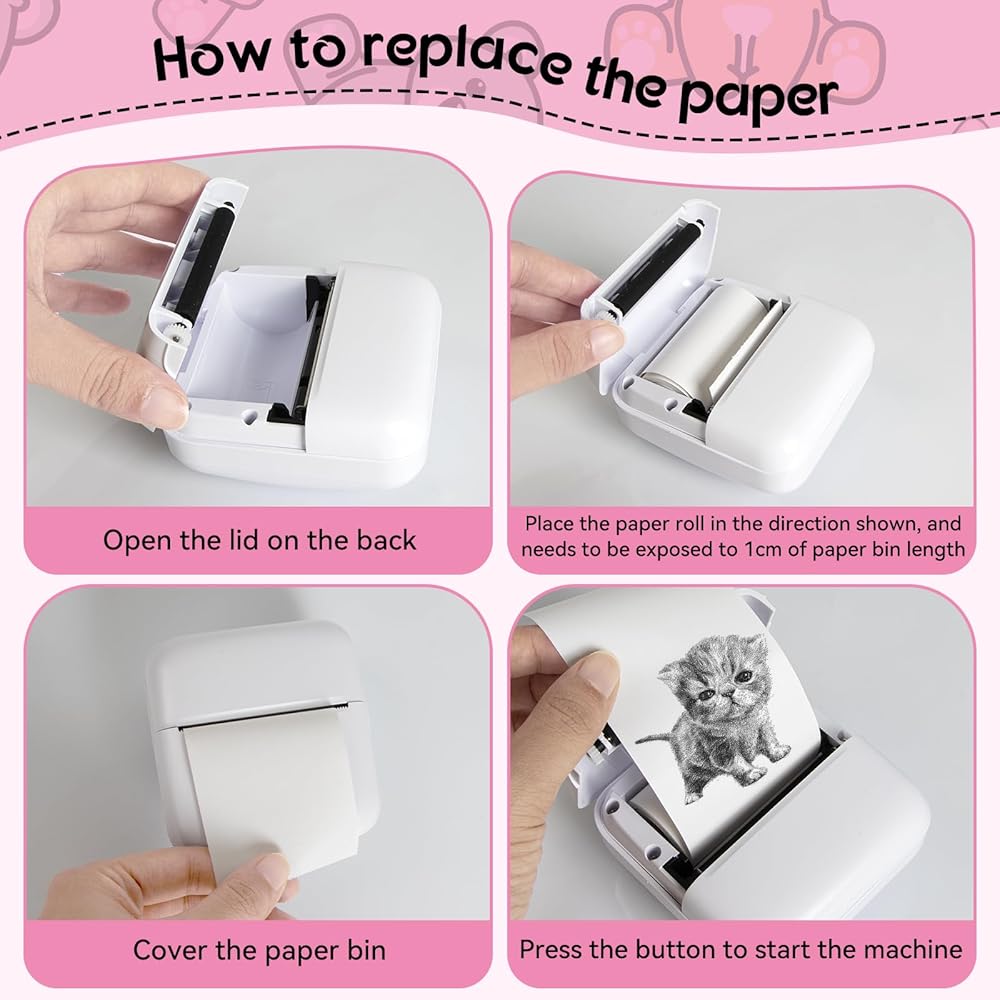 How to replace the paper

Open the lid on the back

Place the paper roll in the direction shown, and needs to be exposed to 1cm of paper bin length

Cover the paper bin

Press the button to start the machine