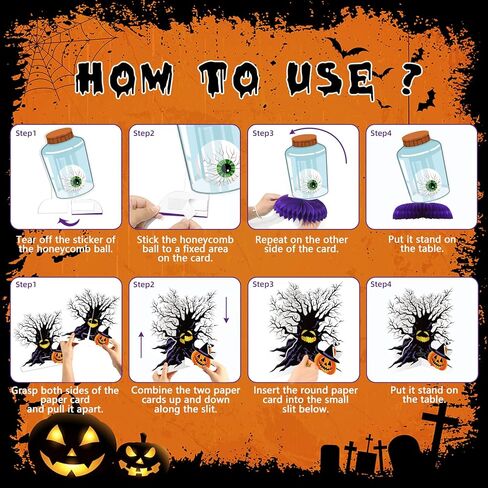 HOW TO USE ?

Step1
Tear off the sticker of the honeycomb ball.

Step2
Stick the honeycomb ball to a fixed area on the card.

Step3
Repeat on the other side of the card.

Step4
Put it stand on the table.

Step1
Grasp both sides of the paper card and pull it apart.

Step2
Combine the two paper cards up and down along the slit.

Step3
Insert the round paper card into the small slit below.

Step4
Put it stand on the table.