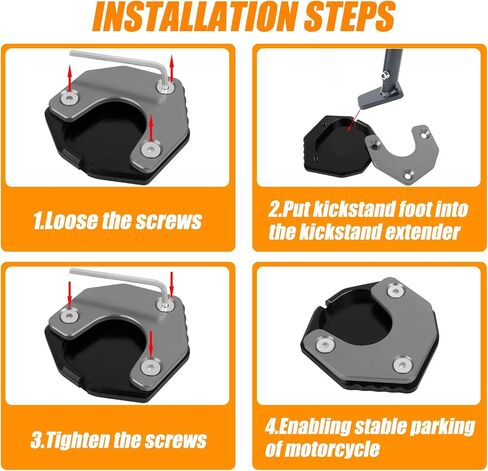 INSTALLATION STEPS

1.Loose the screws

2.Put kickstand foot into the kickstand extender

3.Tighten the screws

4.Enabling stable parking of motorcycle