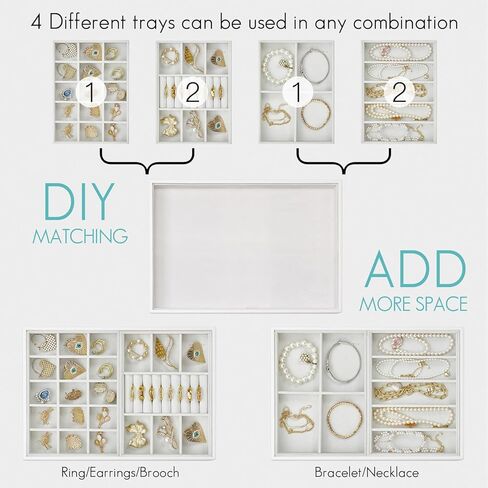 4 Different trays can be used in any combination

1

2

1

2

DIY
MATCHING

ADD
MORE SPACE

Ring/Earrings/Brooch

Bracelet/Necklace