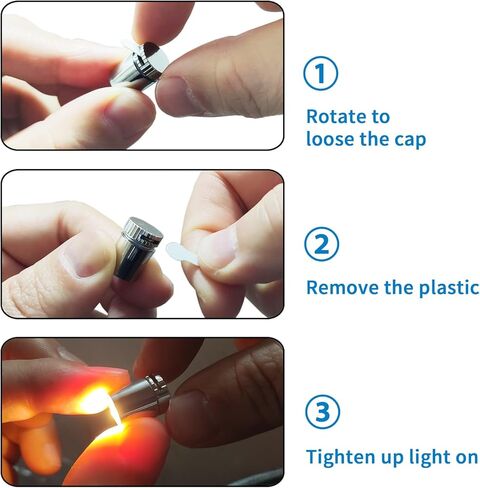 ①

Rotate to loose the cap

②

Remove the plastic

③

Tighten up light on