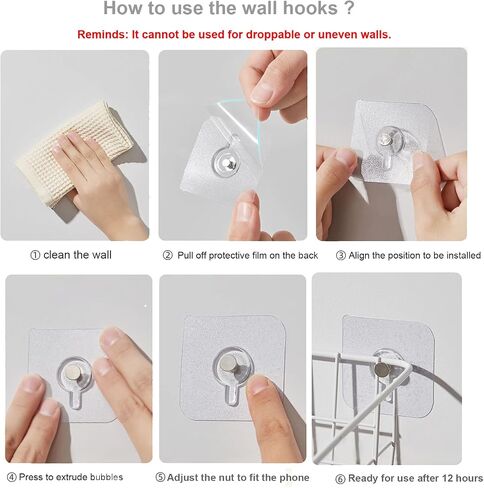 How to use the wall hooks ?

Reminds: It cannot be used for droppable or uneven walls.

① clean the wall

② Pull off protective film on the back

③ Align the position to be installed

④ Press to extrude bubbles

⑤ Adjust the nut to fit the phone

⑥ Ready for use after 12 hours