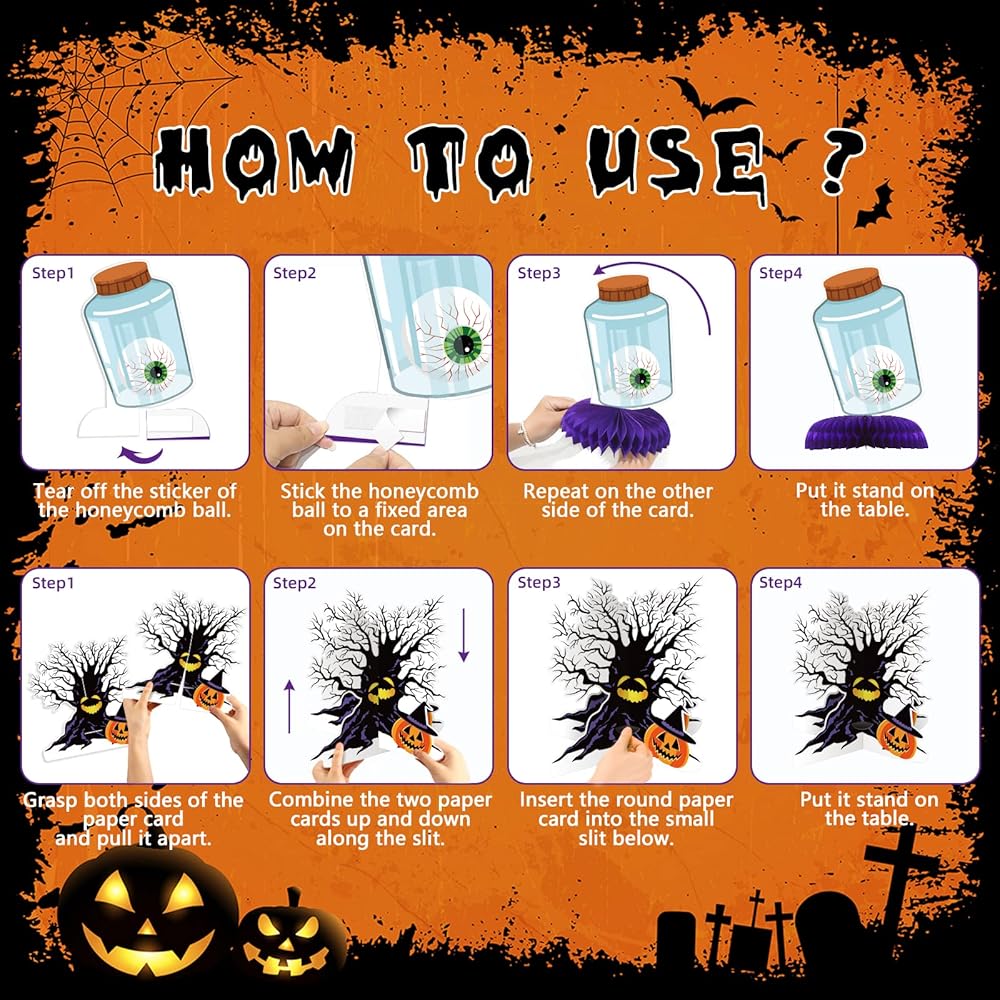 HOW TO USE ?

Step1
Tear off the sticker of the honeycomb ball.

Step2
Stick the honeycomb ball to a fixed area on the card.

Step3
Repeat on the other side of the card.

Step4
Put it stand on the table.

Step1
Grasp both sides of the paper card and pull it apart.

Step2
Combine the two paper cards up and down along the slit.

Step3
Insert the round paper card into the small slit below.

Step4
Put it stand on the table.