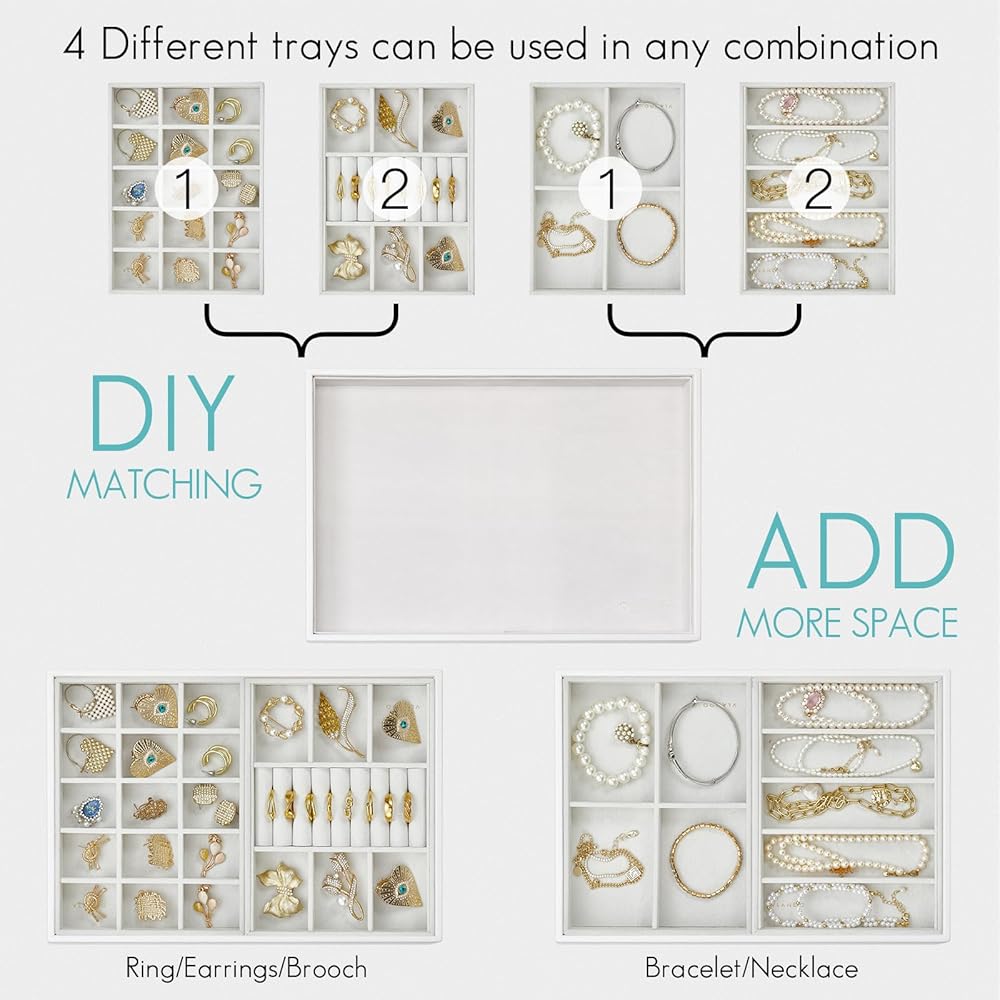 4 Different trays can be used in any combination

1

2

1

2

DIY
MATCHING

ADD
MORE SPACE

Ring/Earrings/Brooch

Bracelet/Necklace