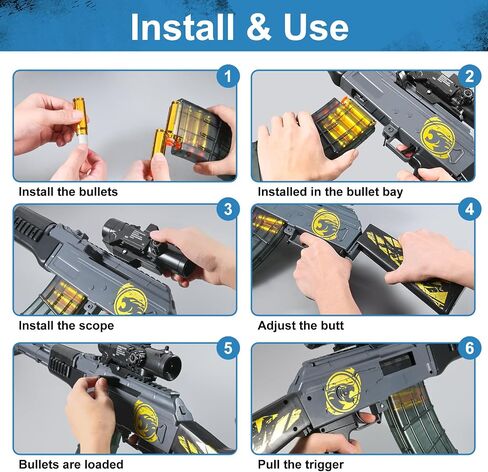 Install & Use

1

Install the bullets

2

Installed in the bullet bay

3

Install the scope

4

Adjust the butt

5

Bullets are loaded

6

Pull the trigger