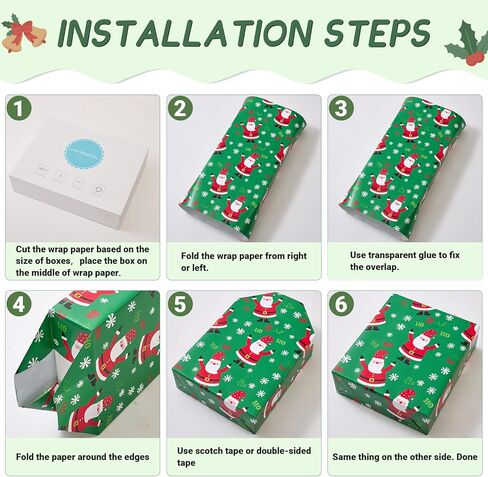 INSTALLATION STEPS

1

Cut the wrap paper based on the size of boxes, place the box on the middle of wrap paper.

2

Fold the wrap paper from right or left.

3

Use transparent glue to fix the overlap.

4

Fold the paper around the edges

5

Use scotch tape or double-sided tape

6

Same thing on the other side. Done