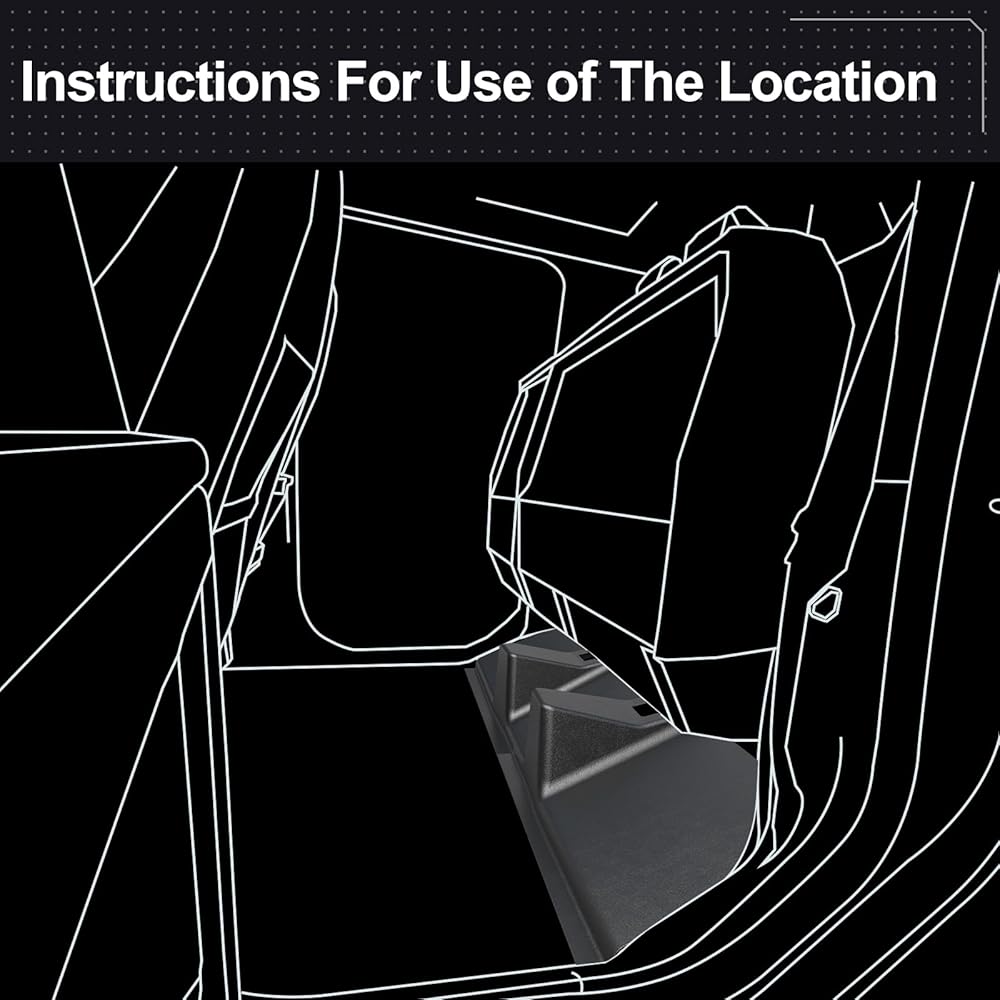 Instructions For Use of The Location