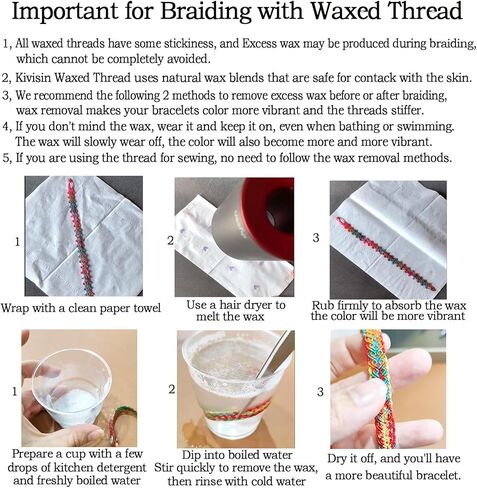 Important for Braiding with Waxed Thread

1, All waxed threads have some stickiness, and Excess wax may be produced during braiding, which cannot be completely avoided.

2, Kivisin Waxed Thread uses natural wax blends that are safe for contack with the skin.

3, We recommend the following 2 methods to remove excess wax before or after braiding, wax removal makes your bracelets color more vibrant and the threads stiffer.

4, If you don't mind the wax, wear it and keep it on, even when bathing or swimming. The wax will slowly wear off, the color will also become more and more vibrant.

5, If you are using the thread for sewing, no need to follow the wax removal methods.

1

Wrap with a clean paper towel

2

Use a hair dryer to melt the wax

3

Rub firmly to absorb the wax the color will be more vibrant

1

Prepare a cup with a few drops of kitchen detergent and freshly boiled water

2

Dip into boiled water Stir quickly to remove the wax, then rinse with cold water

3

Dry it off, and you'll have a more beautiful bracelet.