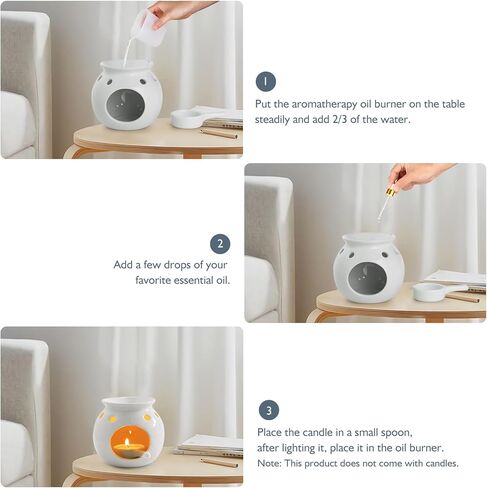 1

Put the aromatherapy oil burner on the table steadily and add 2/3 of the water.

2

Add a few drops of your favorite essential oil.

3

Place the candle in a small spoon, after lighting it, place it in the oil burner.

Note: This product does not come with candles.