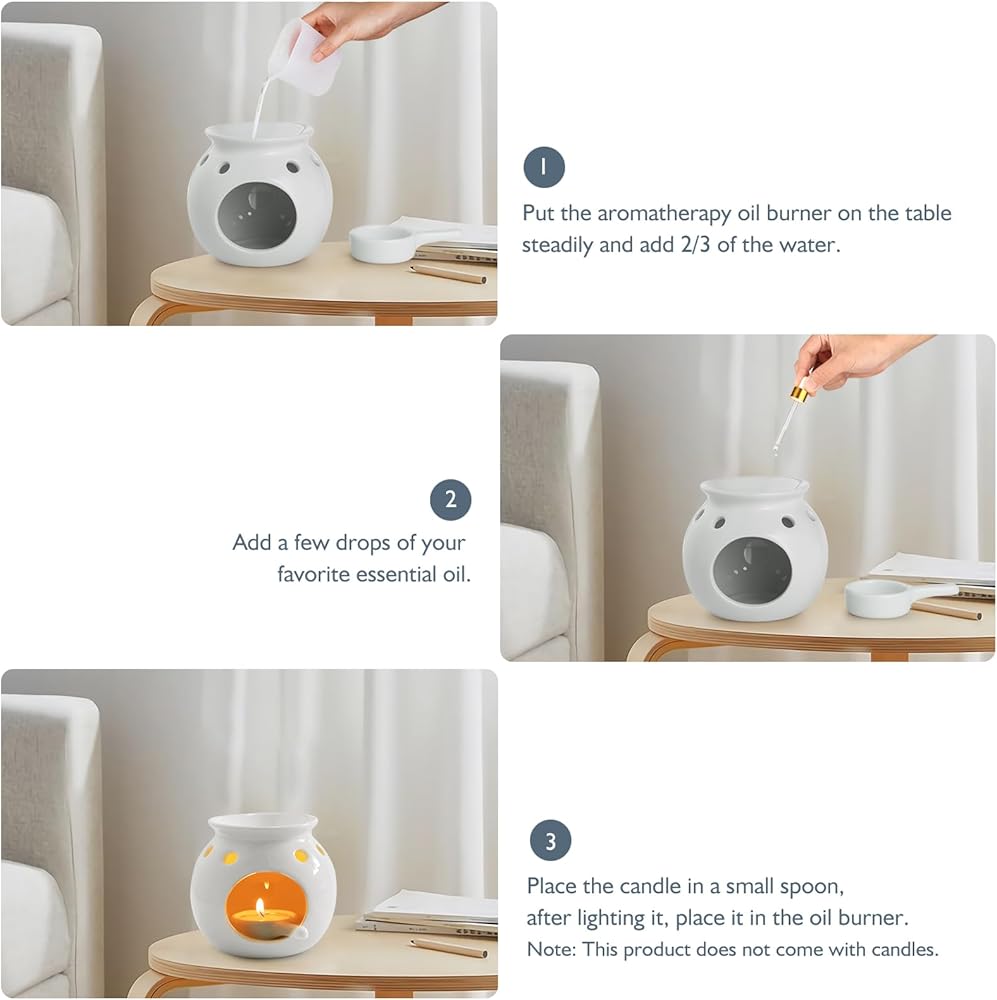 1

Put the aromatherapy oil burner on the table steadily and add 2/3 of the water.

2

Add a few drops of your favorite essential oil.

3

Place the candle in a small spoon, after lighting it, place it in the oil burner.

Note: This product does not come with candles.