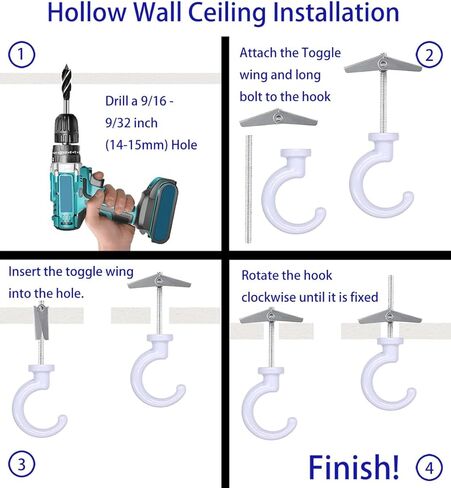 Hollow Wall Ceiling Installation

①

Drill a 9/16 - 9/32 inch (14-15mm) Hole

Attach the Toggle wing and long bolt to the hook

②

Insert the toggle wing into the hole.

③

Rotate the hook clockwise until it is fixed

Finish!

④