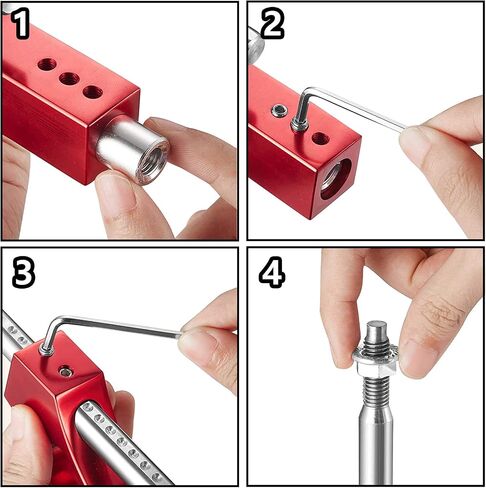 1

2

3

4