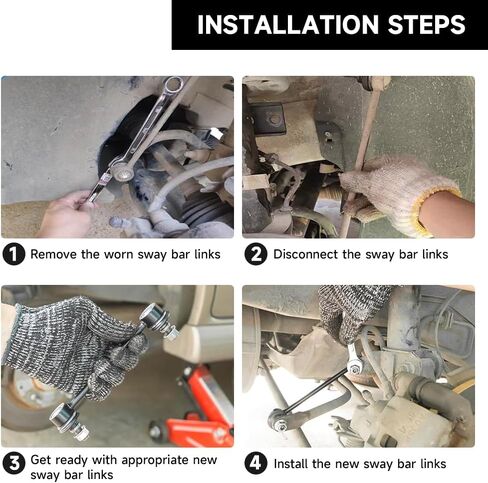 INSTALLATION STEPS

1 Remove the worn sway bar links

2 Disconnect the sway bar links

3 Get ready with appropriate new sway bar links

4 Install the new sway bar links