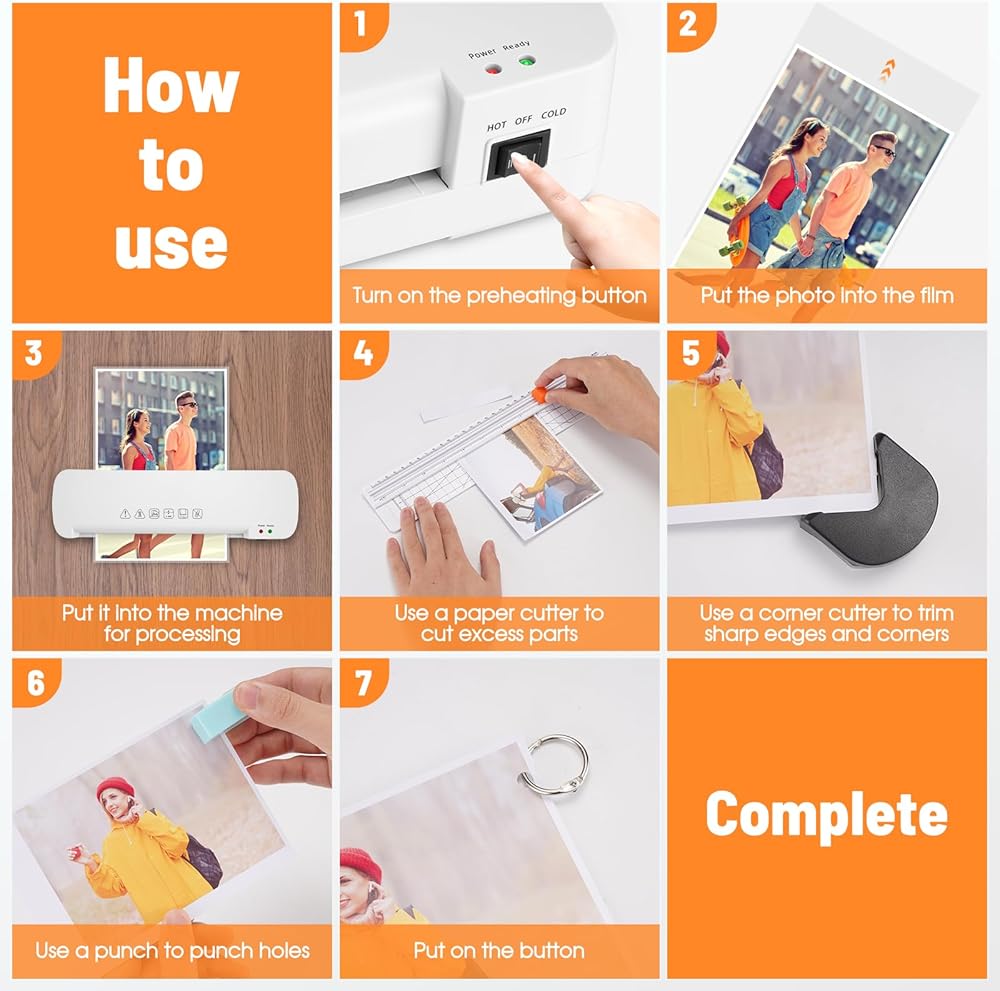 How to use

1
Power Ready
HOT OFF COLD
Turn on the preheating button

2
Put the photo into the film

3
Put it into the machine for processing

4
Use a paper cutter to cut excess parts

5
Use a corner cutter to trim sharp edges and corners

6
Use a punch to punch holes

7
Put on the button

Complete